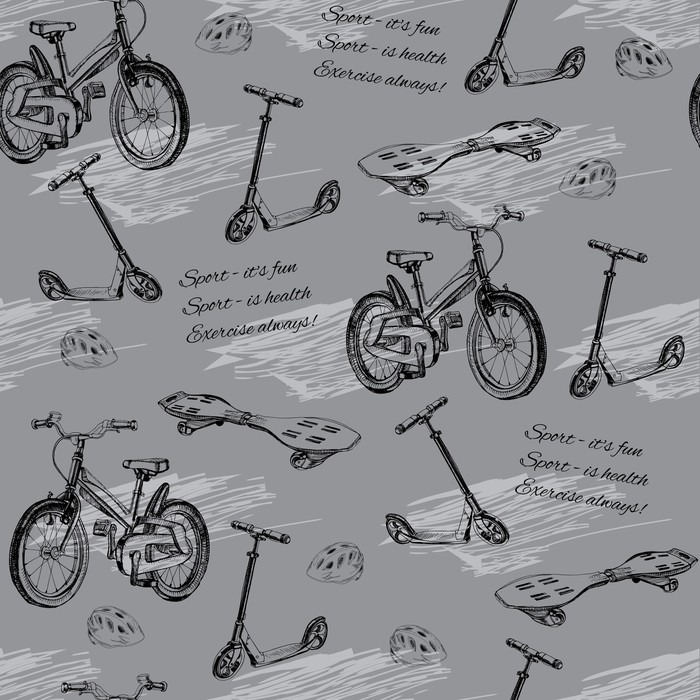 Sport - it's fun
Sport - is health
Exercise always!

Sport - it's fun
Sport - is health
Exercise always!

Sport - it's fun
Sport - is health
Exercise always!