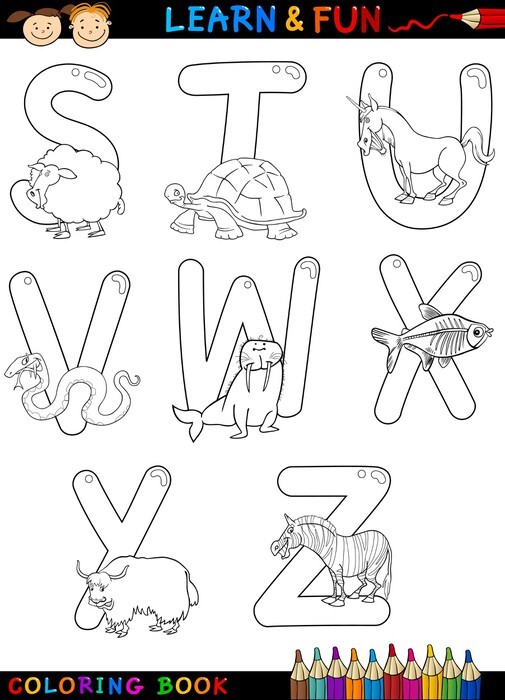 LEARN & FUN

S T U

V W X

Y Z

COLORING BOOK