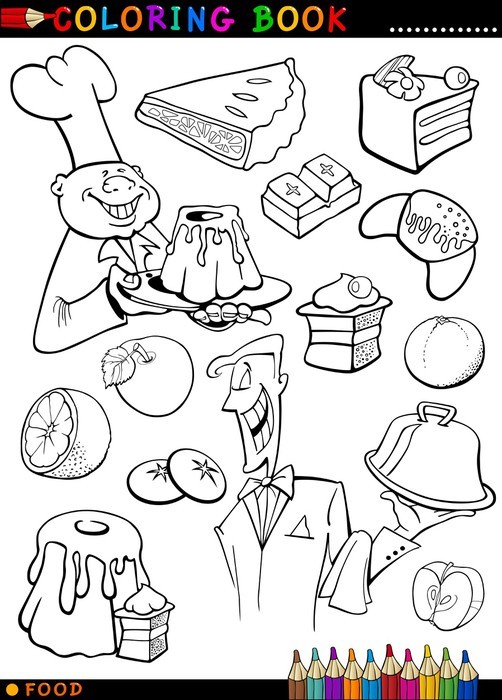 COLORING BOOK

FOOD